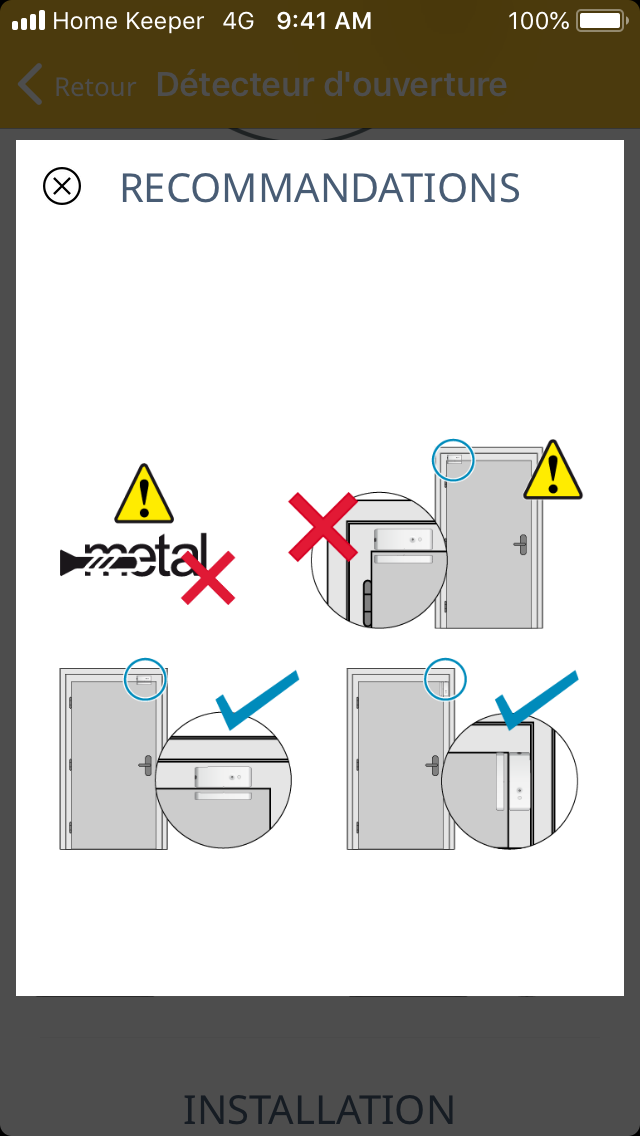 Home Keeper 4G 9:41 AM 100%

Retour Détecteur d'ouverture

RECOMMANDATIONS

metal

INSTALLATION